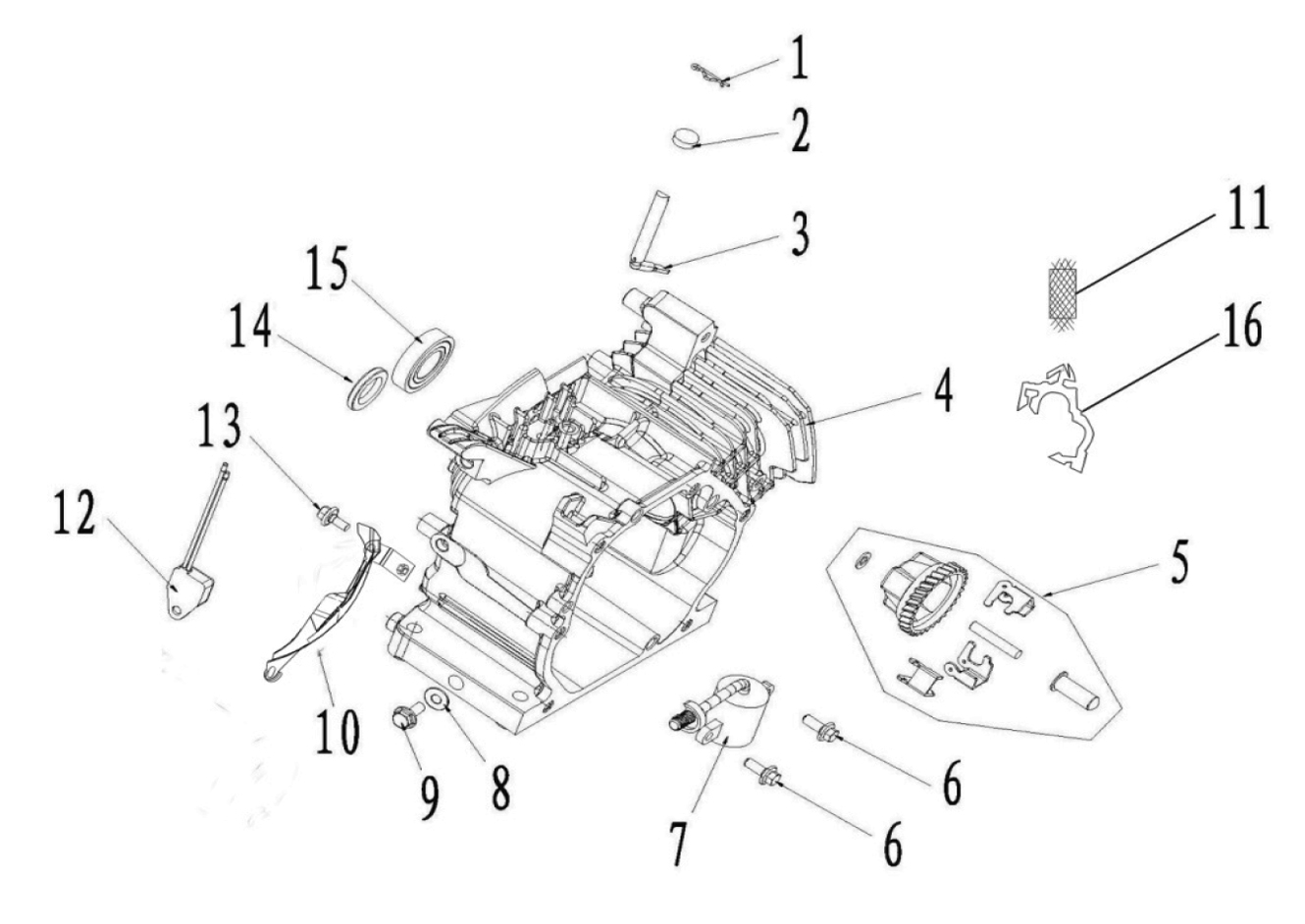 1
2
3
11
15
14
16
4
13
12
5
10
9
8
7
6
6